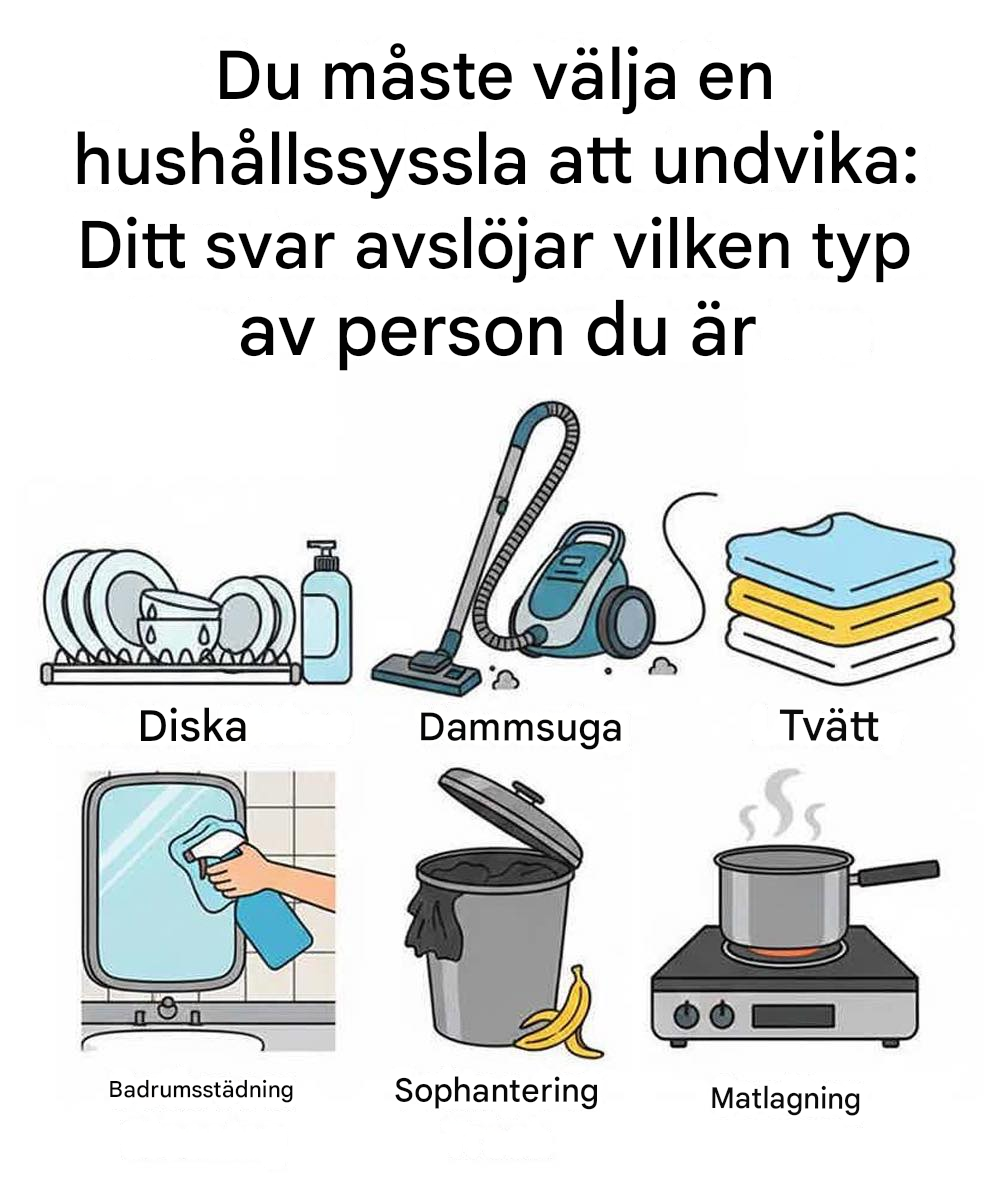 Du måste välja en hushållssyssla att undvika: Ditt svar avslöjar vilken typ av person du är

Diska

Dammsuga

Tvätt

Badrumsstädning

Sophantering

Matlagning